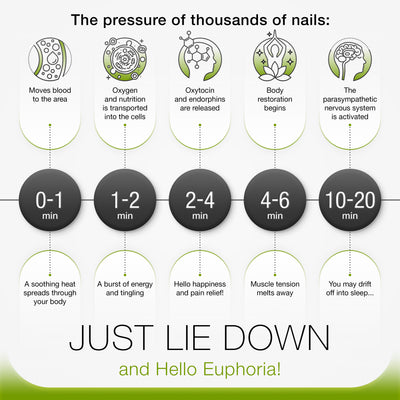 The pressure of thousands of nails:

Moves blood to the area

Oxygen and nutrition is transported into the cells

Oxytocin and endorphins are released

Body restoration begins

The parasympathetic nervous system is activated

0-1 min

1-2 min

2-4 min

4-6 min

10-20 min

A soothing heat spreads through your body

A burst of energy and tingling

Hello happiness and pain relief!

Muscle tension melts away

You may drift off into sleep...

JUST LIE DOWN

and Hello Euphoria!